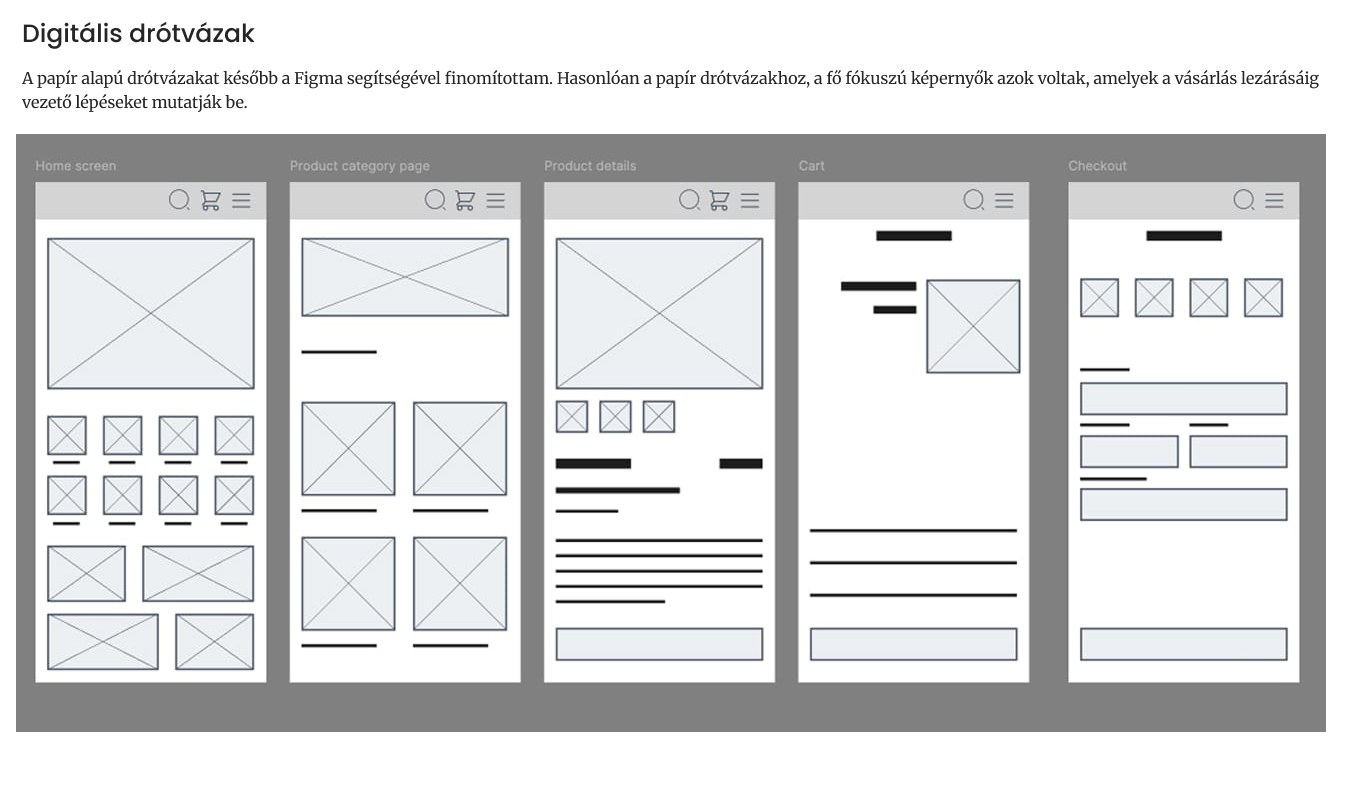 Digitális drótvázak

A papír alapú drótvázakat később a Figma segítségével finomítottam. Hasonlóan a papír drótvázakhoz, a fő fókuszú képernyők azok voltak, amelyek a vásárlás lezárásáig vezető lépéseket mutatják be.

Home screen

Product category page

Product details

Cart

Checkout